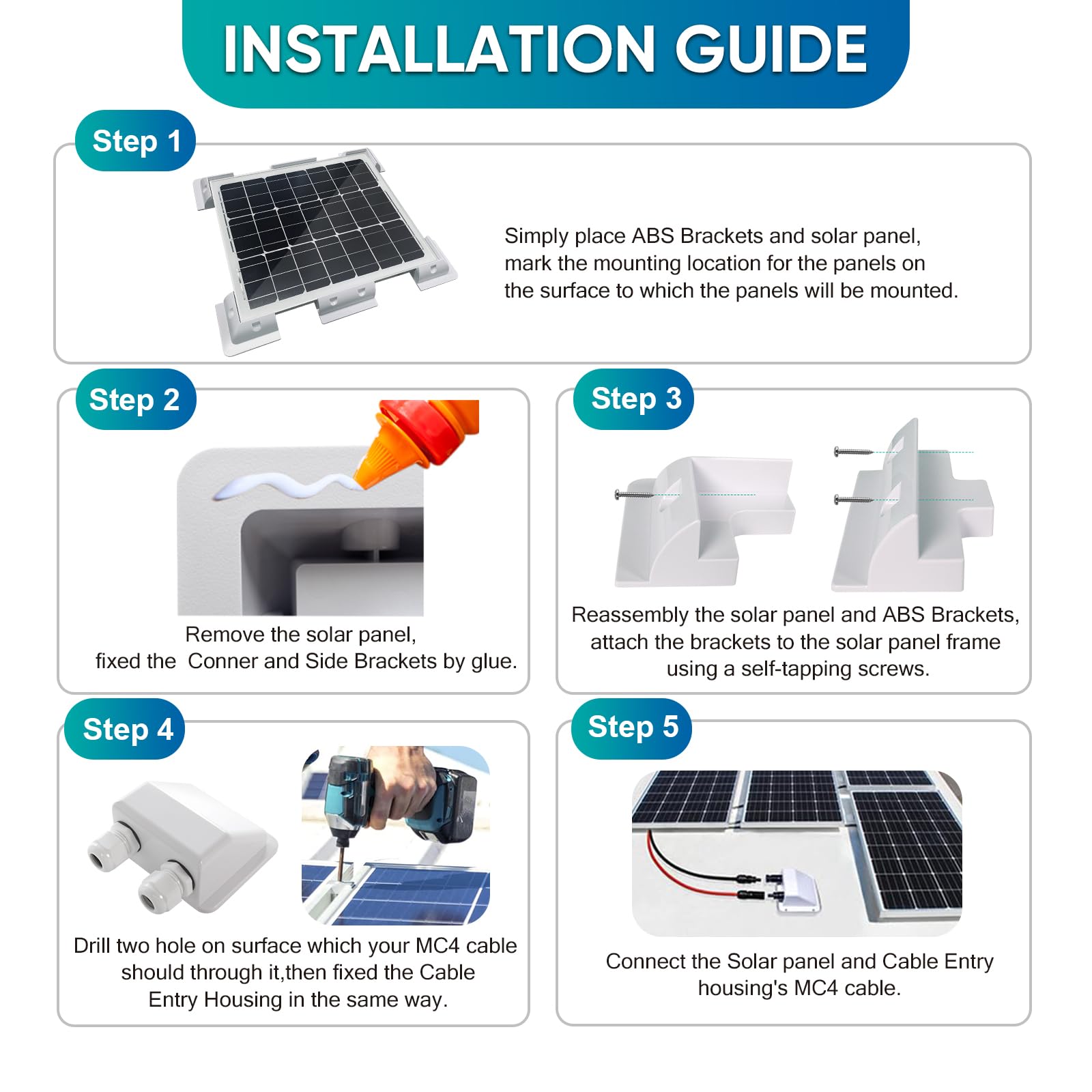 INSTALLATION GUIDE

Step 1

Simply place ABS Brackets and solar panel, mark the mounting location for the panels on the surface to which the panels will be mounted.

Step 2

Remove the solar panel, fixed the Conner and Side Brackets by glue.

Step 3

Reassembly the solar panel and ABS Brackets, attach the brackets to the solar panel frame using a self-tapping screws.

Step 4

Drill two hole on surface which your MC4 cable should through it,then fixed the Cable Entry Housing in the same way.

Step 5

Connect the Solar panel and Cable Entry housing's MC4 cable.