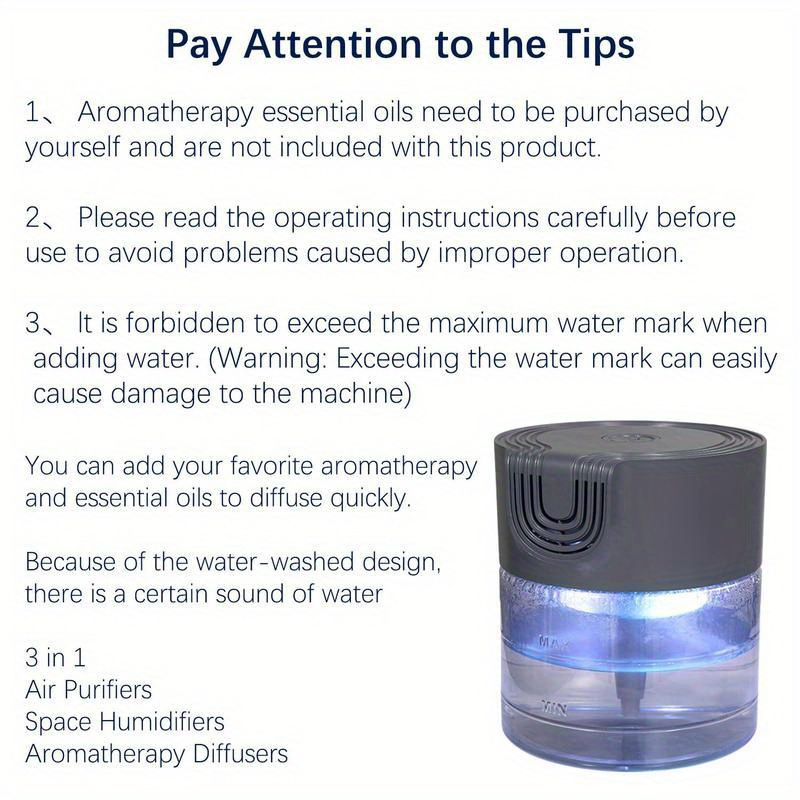 Pay Attention to the Tips

1、 Aromatherapy essential oils need to be purchased by yourself and are not included with this product.

2、 Please read the operating instructions carefully before use to avoid problems caused by improper operation.

3、 It is forbidden to exceed the maximum water mark when adding water. (Warning: Exceeding the water mark can easily cause damage to the machine)

You can add your favorite aromatherapy and essential oils to diffuse quickly.

Because of the water-washed design, there is a certain sound of water

3 in 1
Air Purifiers
Space Humidifiers
Aromatherapy Diffusers

MAX

MIN