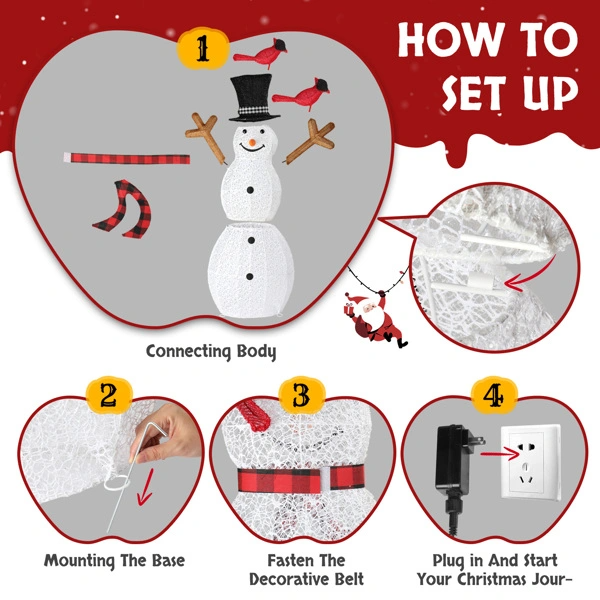 HOW TO SET UP

1

Connecting Body

2

Mounting The Base

3

Fasten The Decorative Belt

4

Plug in And Start Your Christmas Jour-