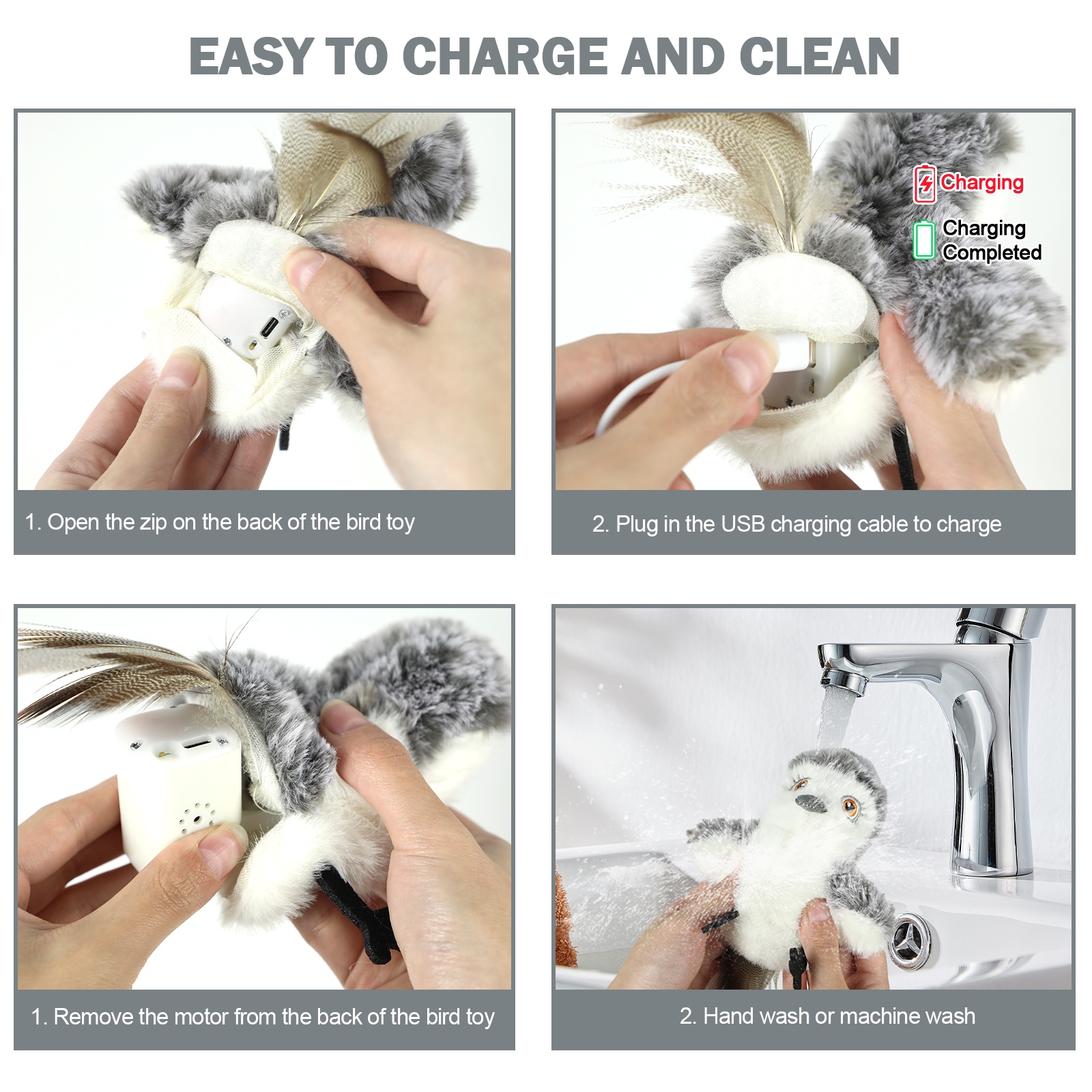 EASY TO CHARGE AND CLEAN

1. Open the zip on the back of the bird toy

Charging

Charging Completed

2. Plug in the USB charging cable to charge

1. Remove the motor from the back of the bird toy

2. Hand wash or machine wash