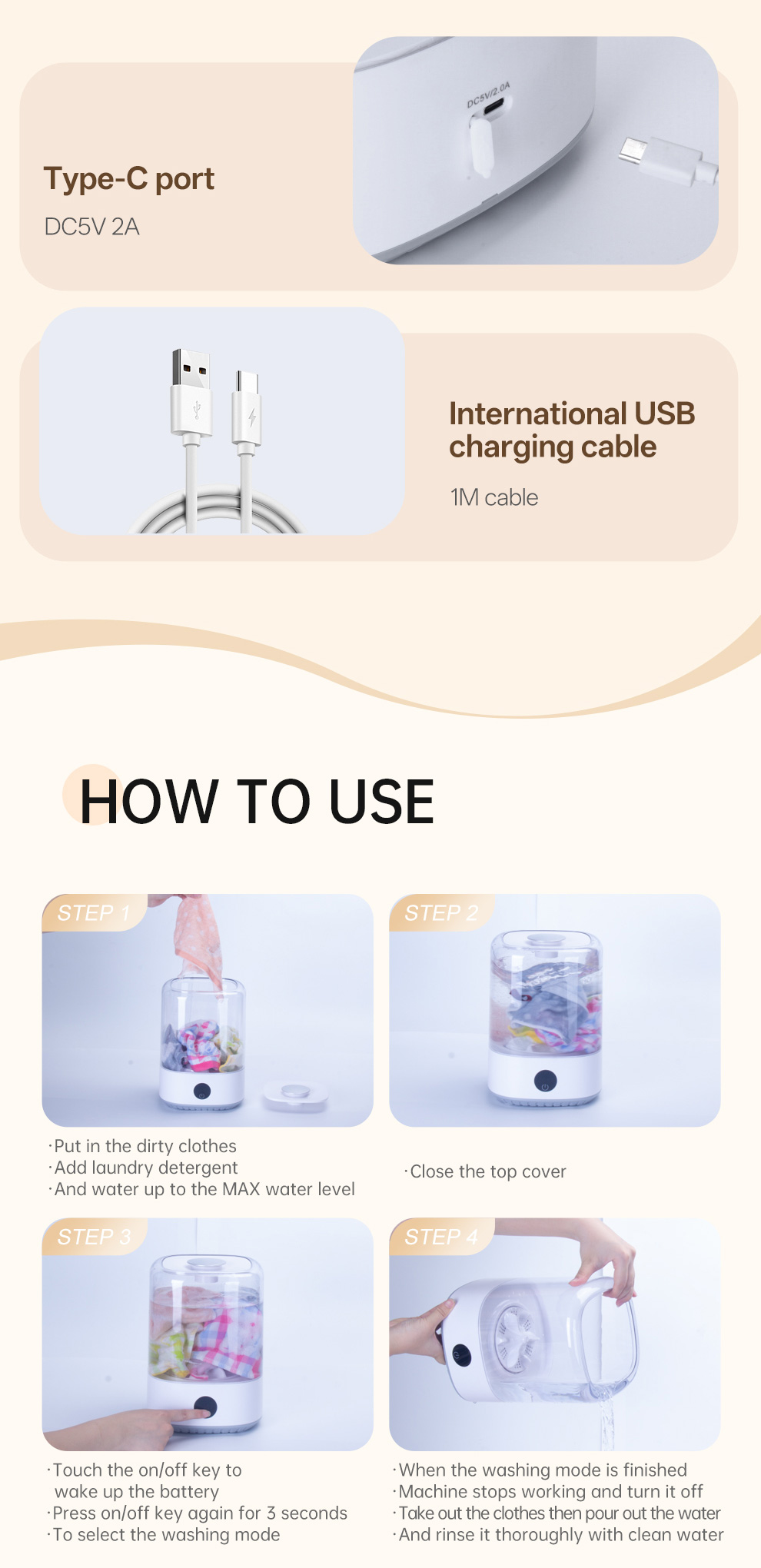 Type-C port
DC5V 2A

DC5V/2.0A

International USB charging cable
1M cable

HOW TO USE

STEP 1
·Put in the dirty clothes
·Add laundry detergent
·And water up to the MAX water level

STEP 2
·Close the top cover

STEP 3
·Touch the on/off key to wake up the battery
·Press on/off key again for 3 seconds
·To select the washing mode

STEP 4
·When the washing mode is finished
·Machine stops working and turn it off
·Take out the clothes then pour out the water
·And rinse it thoroughly with clean water