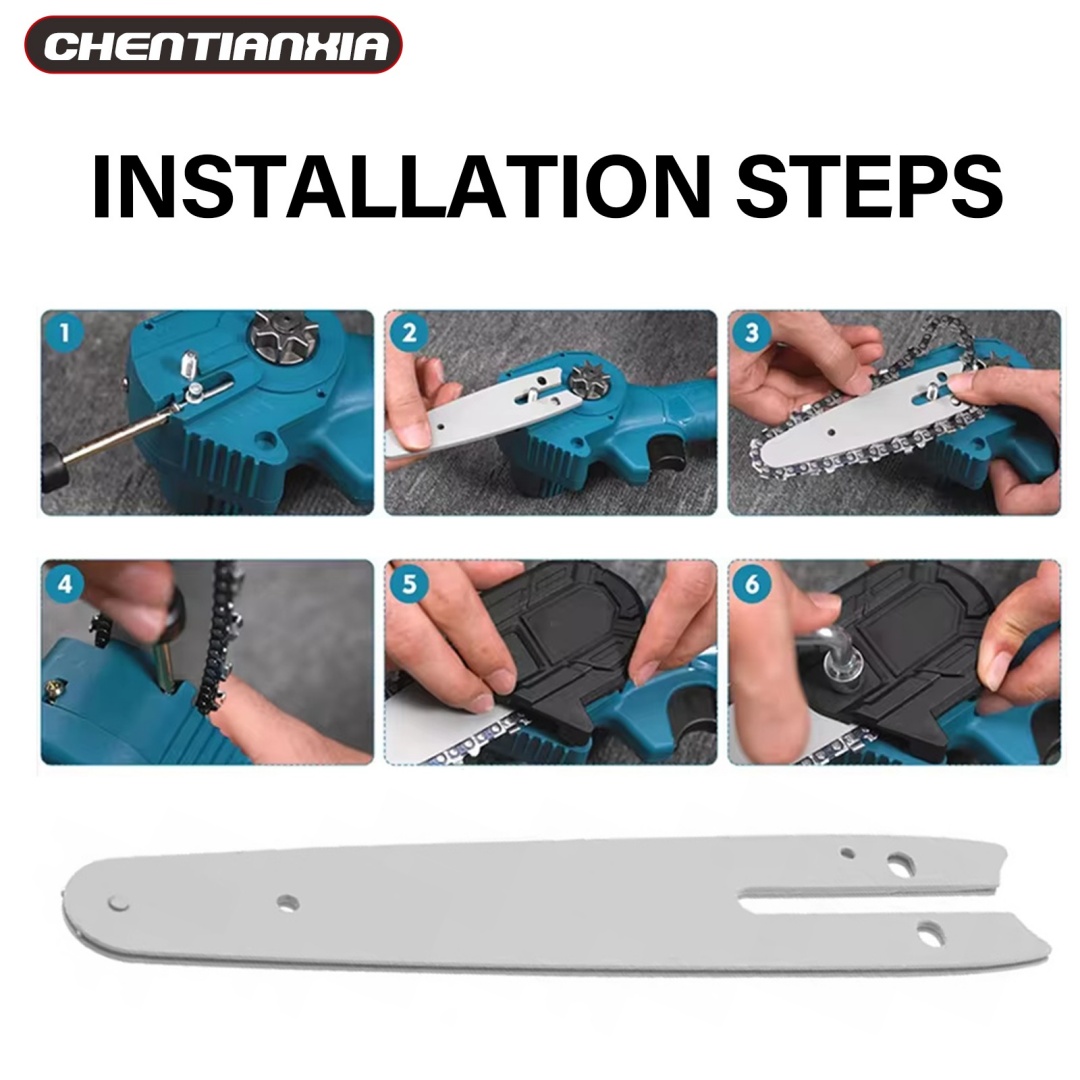 CHENTIANXIA

INSTALLATION STEPS

1

2

3

4

5

6