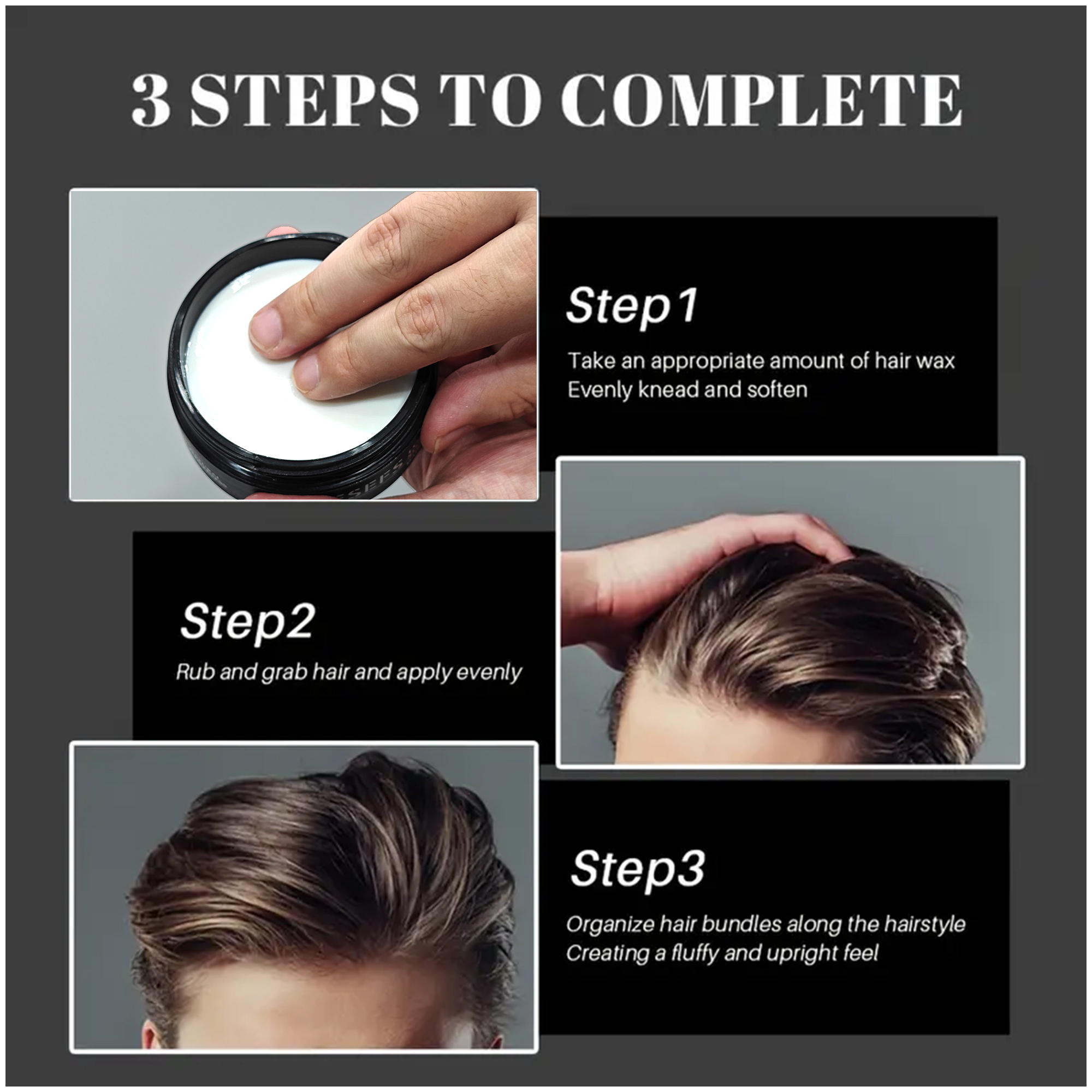 3 STEPS TO COMPLETE

Step1

Take an appropriate amount of hair wax
Evenly knead and soften

Step2

Rub and grab hair and apply evenly

Step3

Organize hair bundles along the hairstyle
Creating a fluffy and upright feel