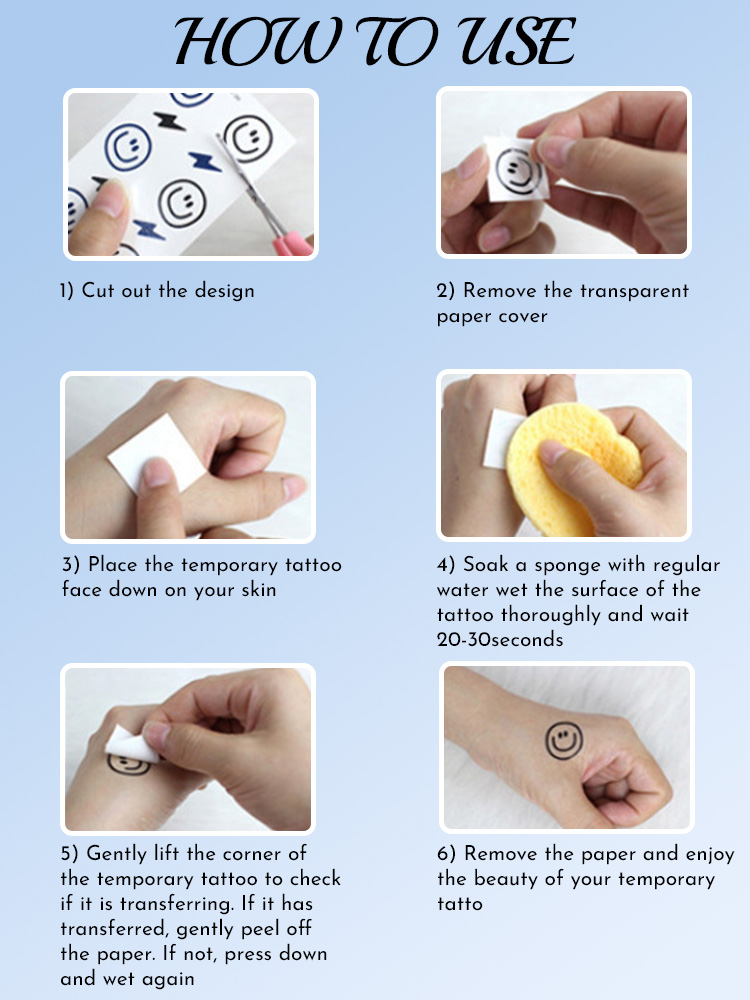 HOW TO USE

1) Cut out the design

2) Remove the transparent paper cover

3) Place the temporary tattoo face down on your skin

4) Soak a sponge with regular water wet the surface of the tattoo thoroughly and wait 20-30seconds

5) Gently lift the corner of the temporary tattoo to check if it is transferring. If it has transferred, gently peel off the paper. If not, press down and wet again

6) Remove the paper and enjoy the beauty of your temporary tatto