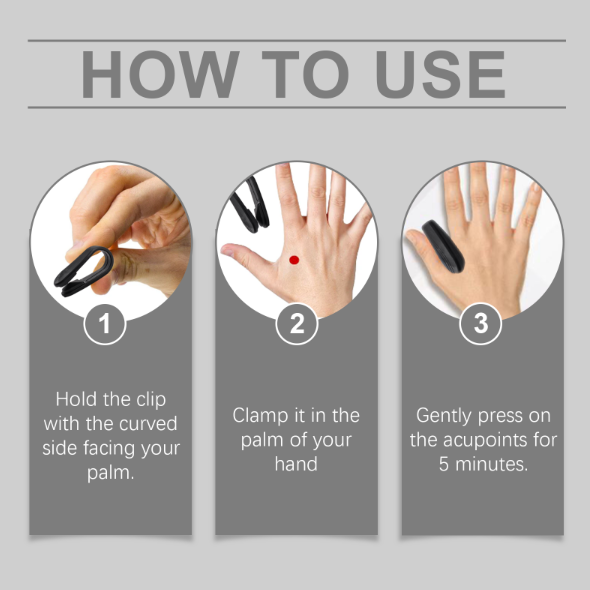 HOW TO USE

1

Hold the clip with the curved side facing your palm.

2

Clamp it in the palm of your hand

3

Gently press on the acupoints for 5 minutes.