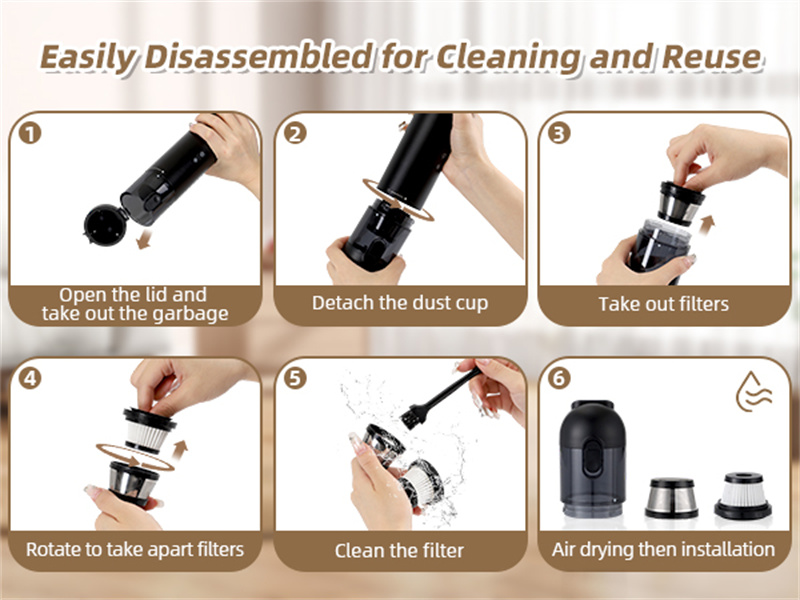 Easily Disassembled for Cleaning and Reuse

1
Open the lid and take out the garbage

2
Detach the dust cup

3
Take out filters

4
Rotate to take apart filters

5
Clean the filter

6
Air drying then installation