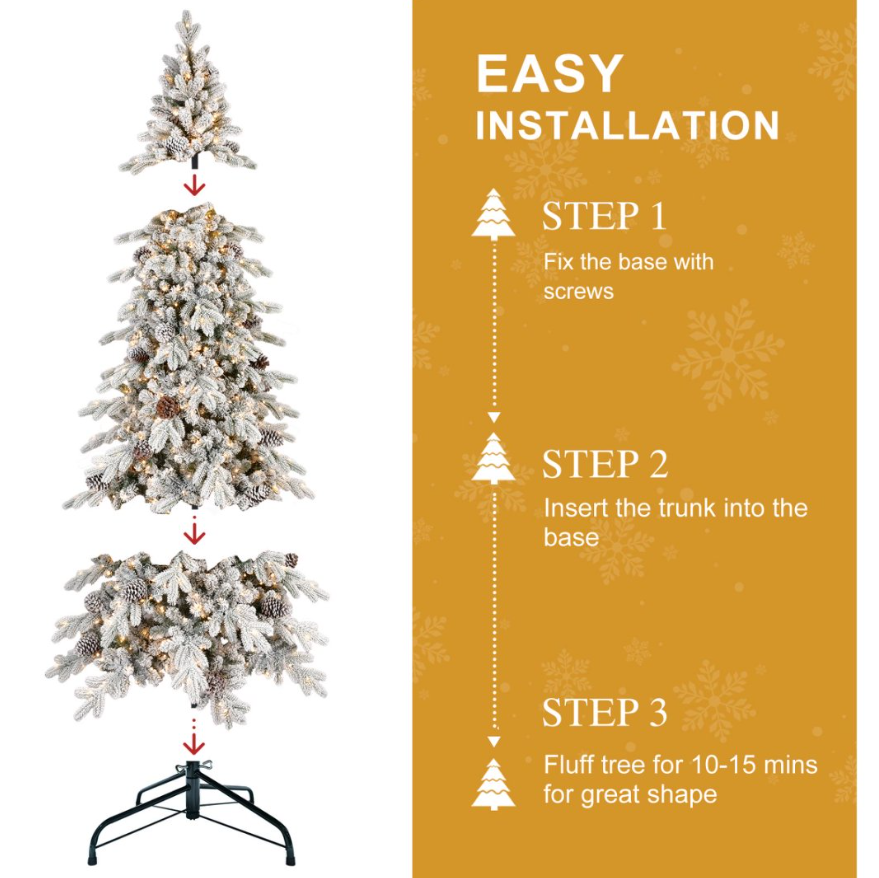 EASY
INSTALLATION

STEP 1
Fix the base with screws

STEP 2
Insert the trunk into the base

STEP 3
Fluff tree for 10-15 mins for great shape