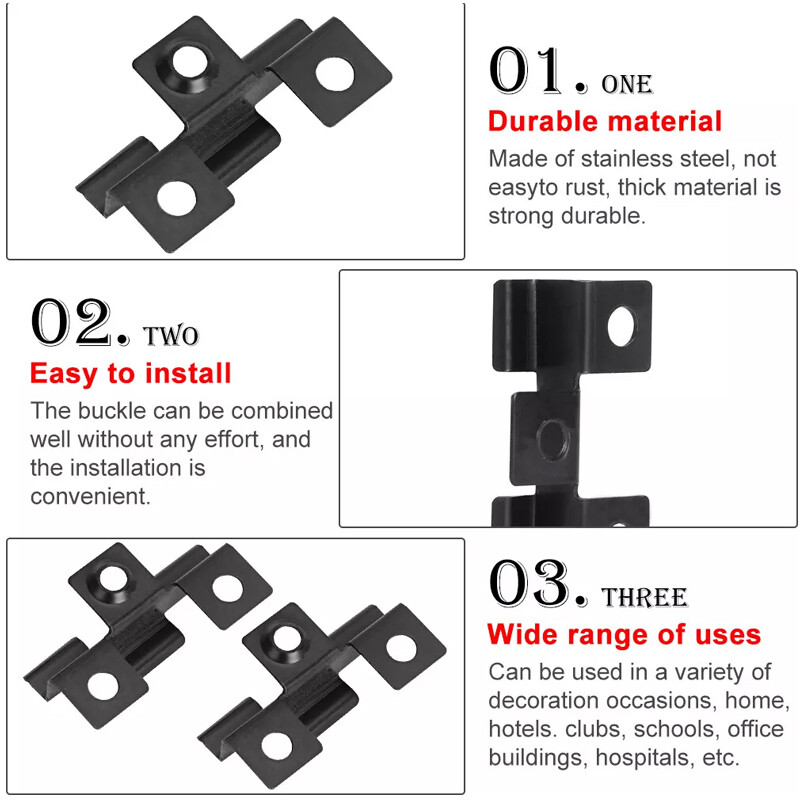 01. ONE

Durable material

Made of stainless steel, not easyto rust, thick material is strong durable.

02. TWO

Easy to install

The buckle can be combined well without any effort, and the installation is convenient.

03. THREE

Wide range of uses

Can be used in a variety of decoration occasions, home, hotels. clubs, schools, office buildings, hospitals, etc.