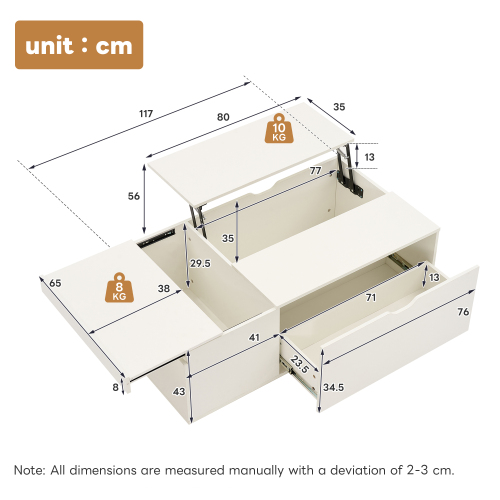 unit : cm

117

80

35

10 KG

13

77

56

35

29.5

65

8 KG

38

13

71

76

41

23.5

8

43

34.5

Note: All dimensions are measured manually with a deviation of 2-3 cm.