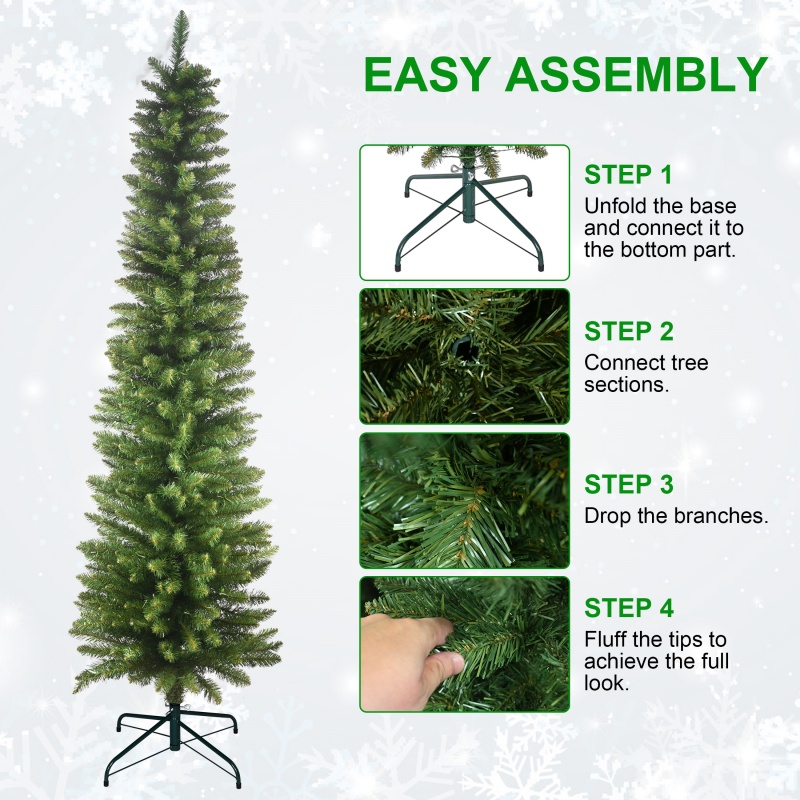 EASY ASSEMBLY

STEP 1
Unfold the base and connect it to the bottom part.

STEP 2
Connect tree sections.

STEP 3
Drop the branches.

STEP 4
Fluff the tips to achieve the full look.