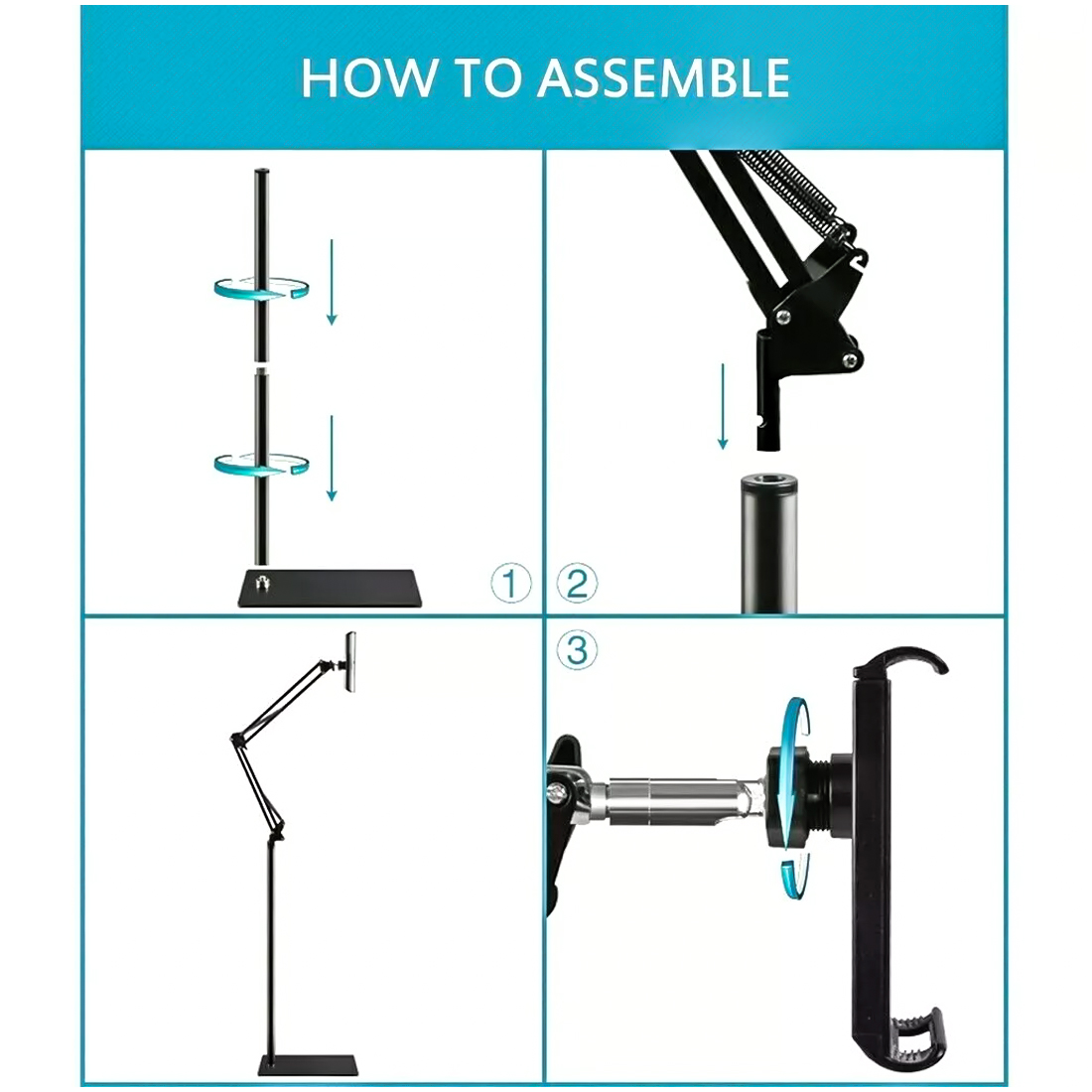 HOW TO ASSEMBLE

①

②

③