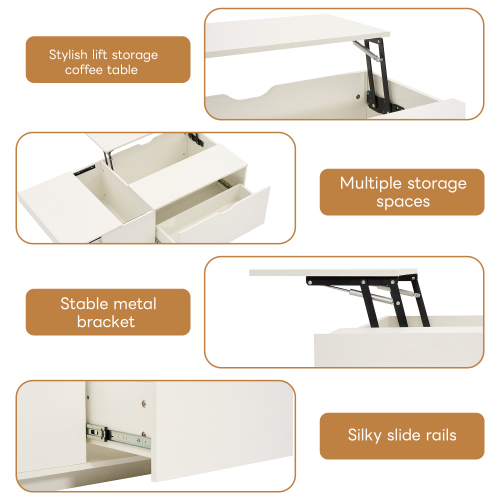 Stylish lift storage coffee table

Multiple storage spaces

Stable metal bracket

Silky slide rails