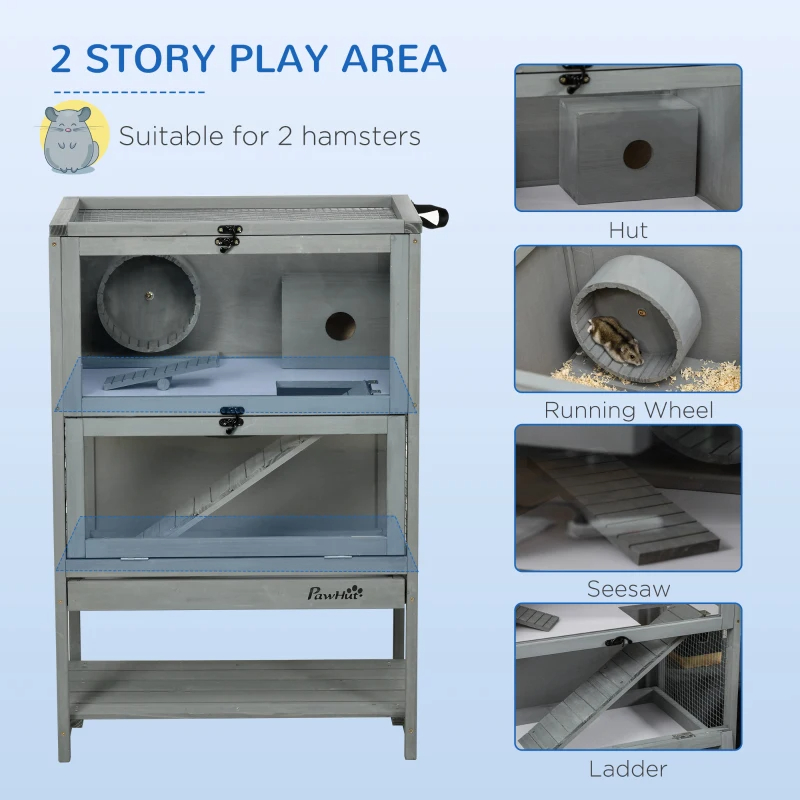 2 STORY PLAY AREA

Suitable for 2 hamsters

PawHut

Hut

Running Wheel

Seesaw

Ladder