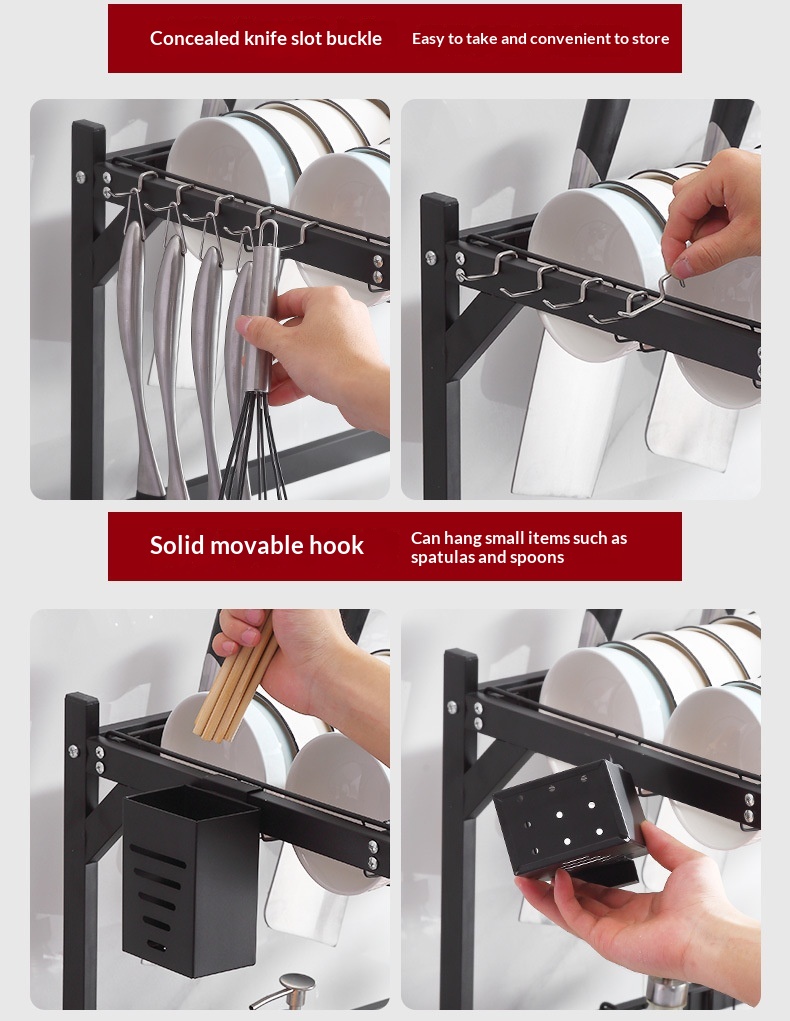 Concealed knife slot buckle Easy to take and convenient to store

Solid movable hook Can hang small items such as spatulas and spoons