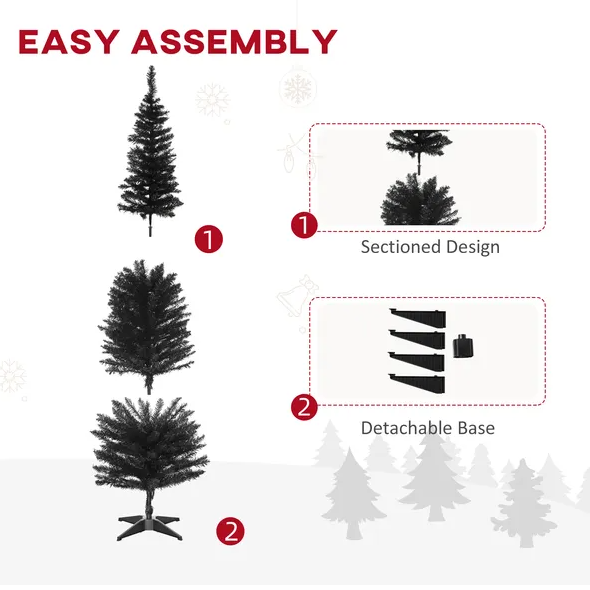 EASY ASSEMBLY

1

2

1

Sectioned Design

2

Detachable Base