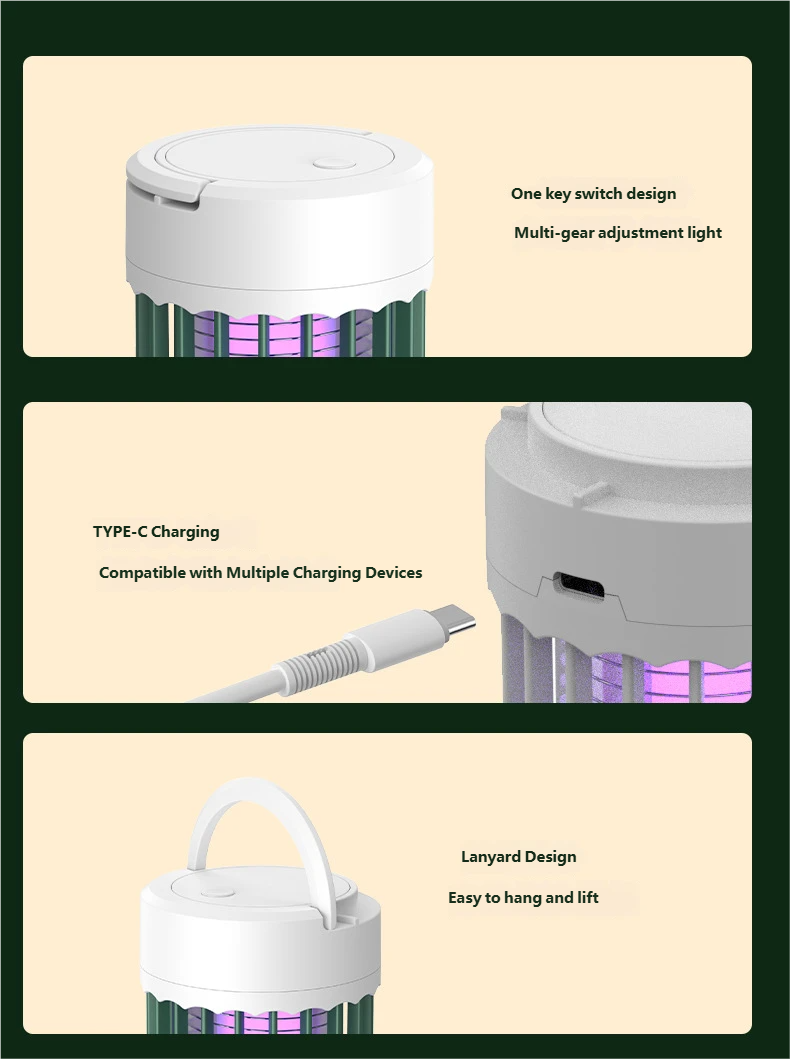 One key switch design

Multi-gear adjustment light

TYPE-C Charging

Compatible with Multiple Charging Devices

Lanyard Design

Easy to hang and lift